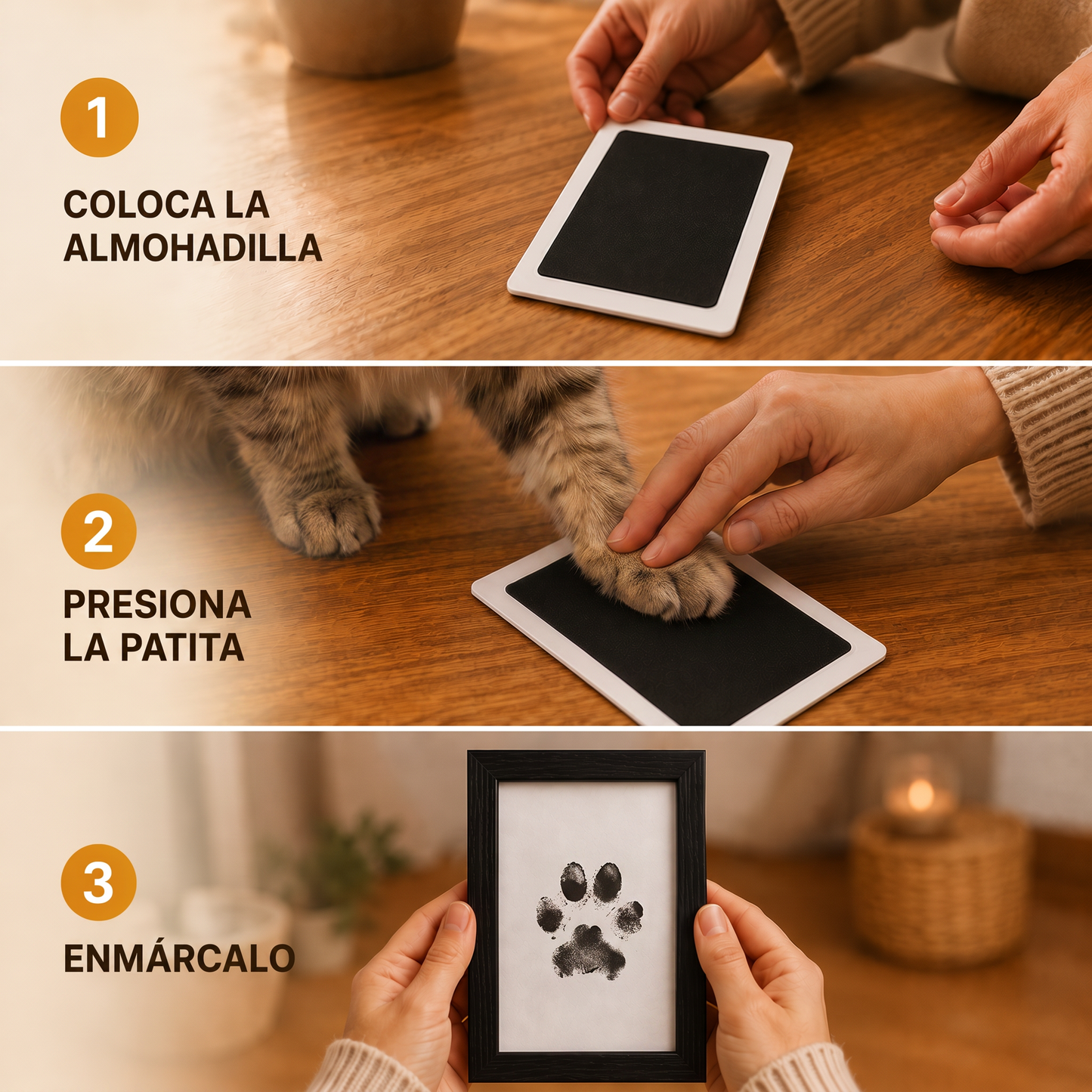 1

COLOCA LA ALMOHADILLA

2

PRESIONA LA PATITA

3

ENMÁRCALO